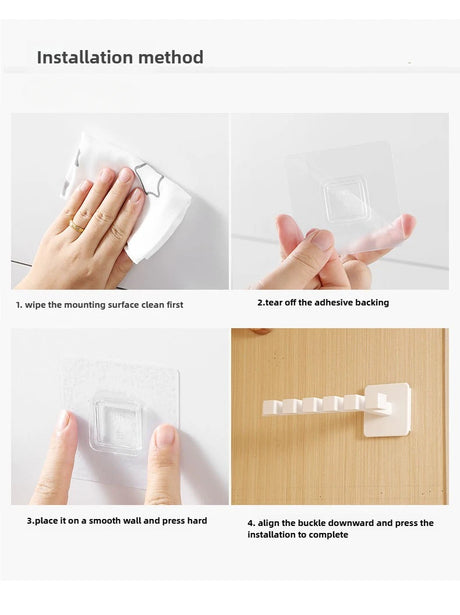 Installation method

1. wipe the mounting surface clean first

2.tear off the adhesive backing

3.place it on a smooth wall and press hard

4. align the buckle downward and press the installation to complete