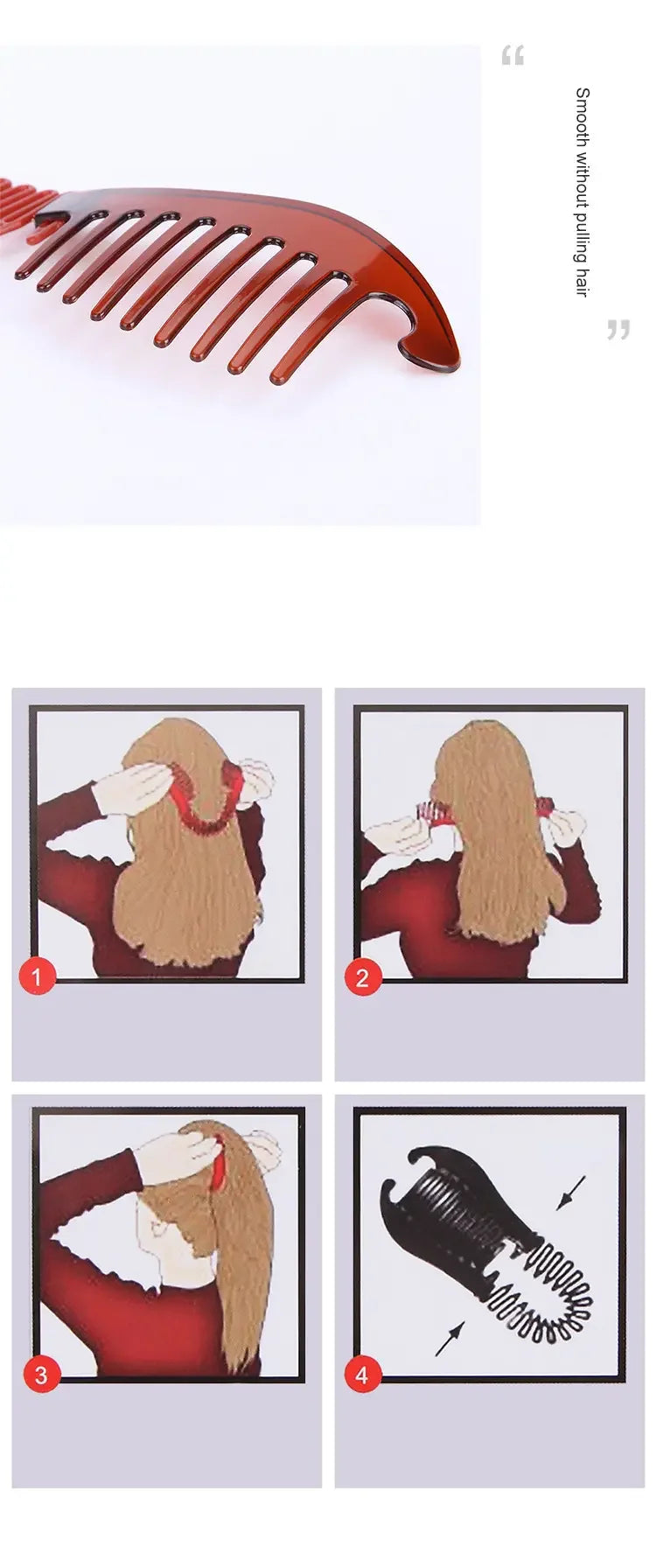 “
Smooth without pulling hair
”

1

2

3

4