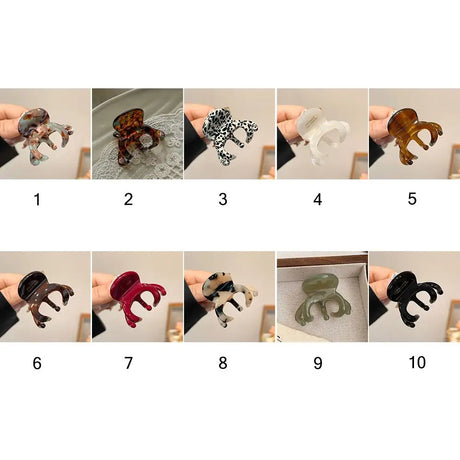 1 2 3 4 5

6 7 8 9 10