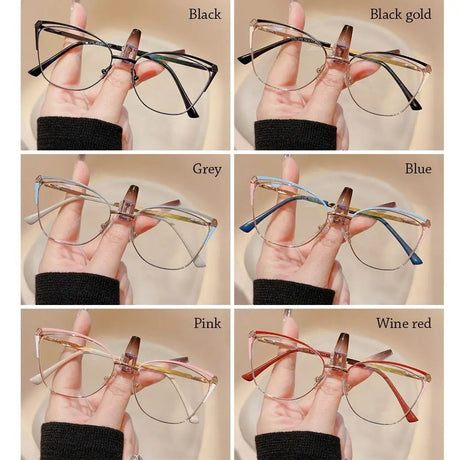 Black

Black gold

Grey

Blue

Pink

Wine red