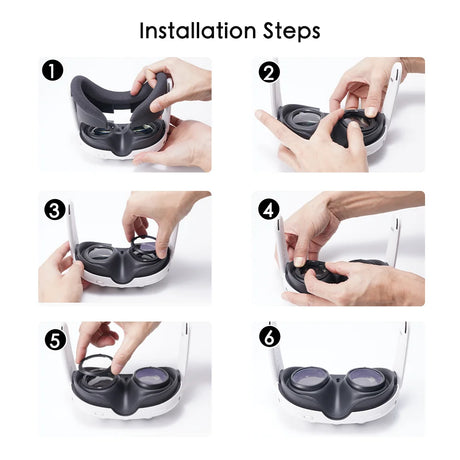 Installation Steps

1

2

3

4

5

6