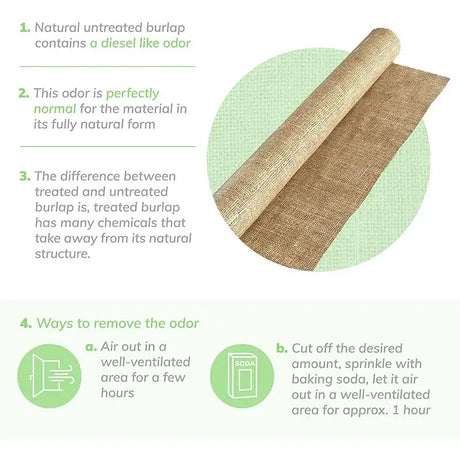 1. Natural untreated burlap contains a diesel like odor

2. This odor is perfectly normal for the material in its fully natural form

3. The difference between treated and untreated burlap is, treated burlap has many chemicals that take away from its natural structure.

4. Ways to remove the odor

a. Air out in a well-ventilated area for a few hours

SODA

b. Cut off the desired amount, sprinkle with baking soda, let it air out in a well-ventilated area for approx. 1 hour