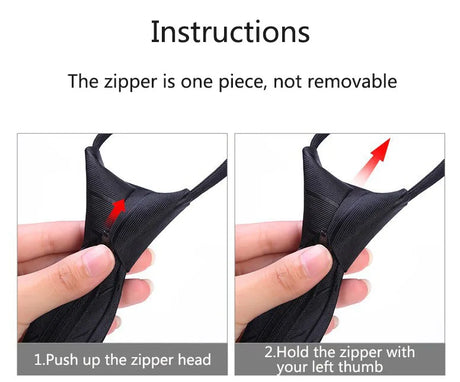 Instructions

The zipper is one piece, not removable

1.Push up the zipper head

2.Hold the zipper with your left thumb