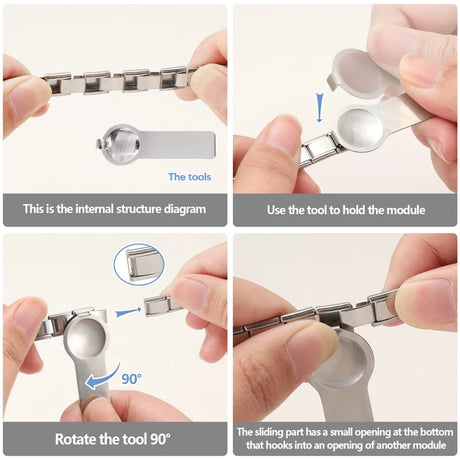 The tools

This is the internal structure diagram

Use the tool to hold the module

90°

Rotate the tool 90°

The sliding part has a small opening at the bottom that hooks into an opening of another module