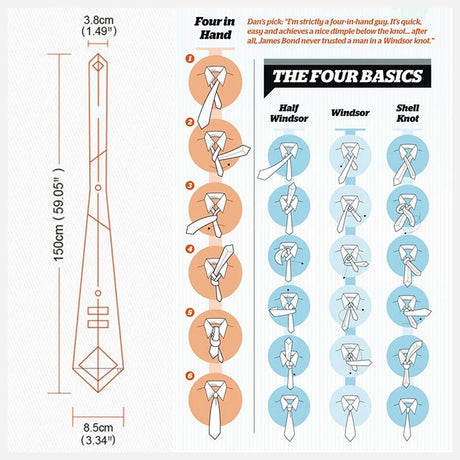 3.8cm
(1.49")

150cm ( 59.05" )

8.5cm
(3.34")

Four in Hand

Dan's pick: "I'm strictly a four-in-hand guy. It's quick, easy and achieves a nice dimple below the knot... after all, James Bond never trusted a man in a Windsor knot."

1
2
3
4
5
6

THE FOUR BASICS

Half Windsor

Windsor

Shell Knot