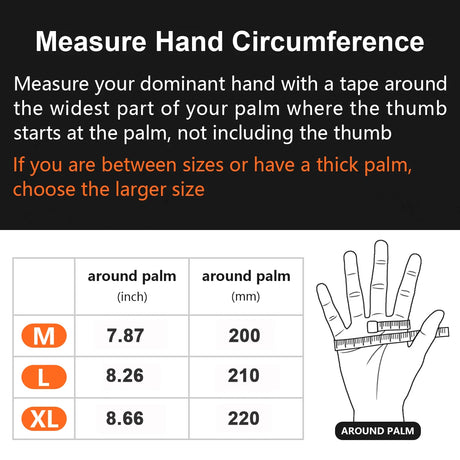 Measure Hand Circumference

Measure your dominant hand with a tape around the widest part of your palm where the thumb starts at the palm, not including the thumb

If you are between sizes or have a thick palm, choose the larger size

| | around palm (inch) | around palm (mm) |
|---|---|---|
| M | 7.87 | 200 |
| L | 8.26 | 210 |
| XL | 8.66 | 220 |

AROUND PALM