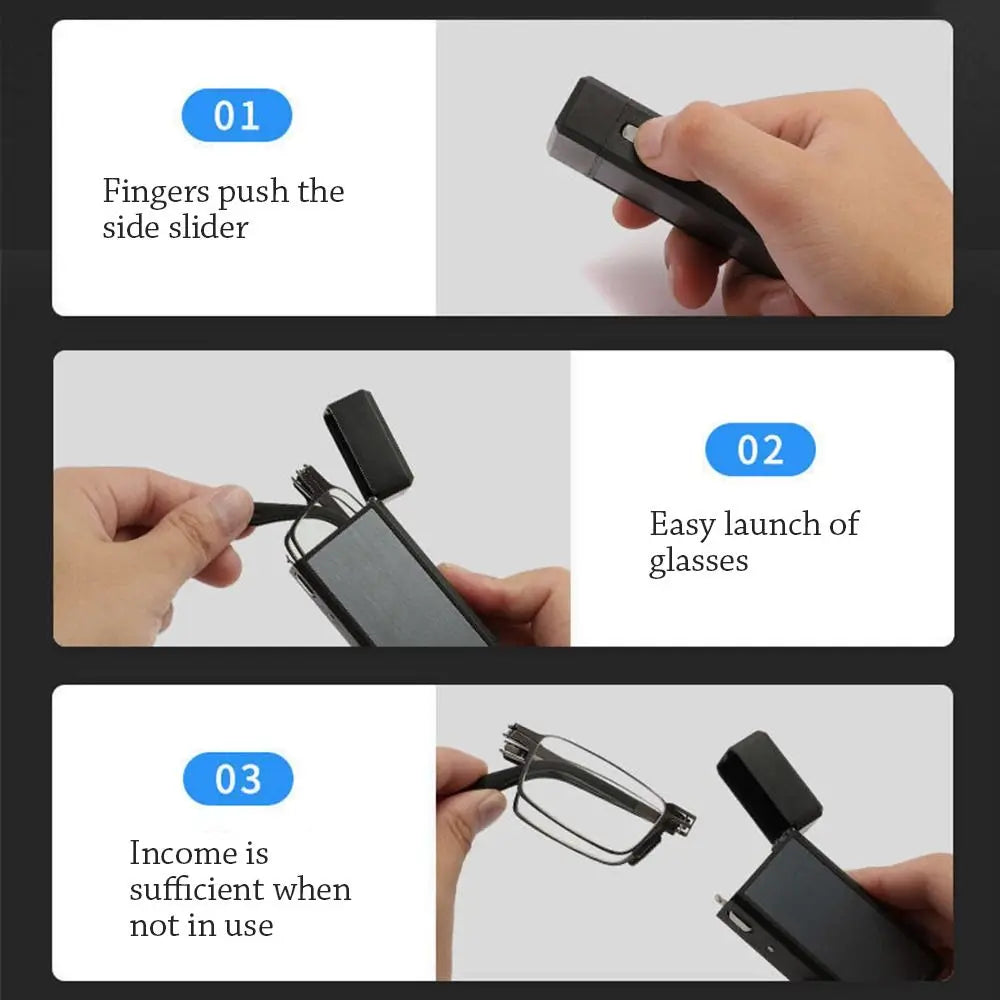 01

Fingers push the side slider

02

Easy launch of glasses

03

Income is sufficient when not in use