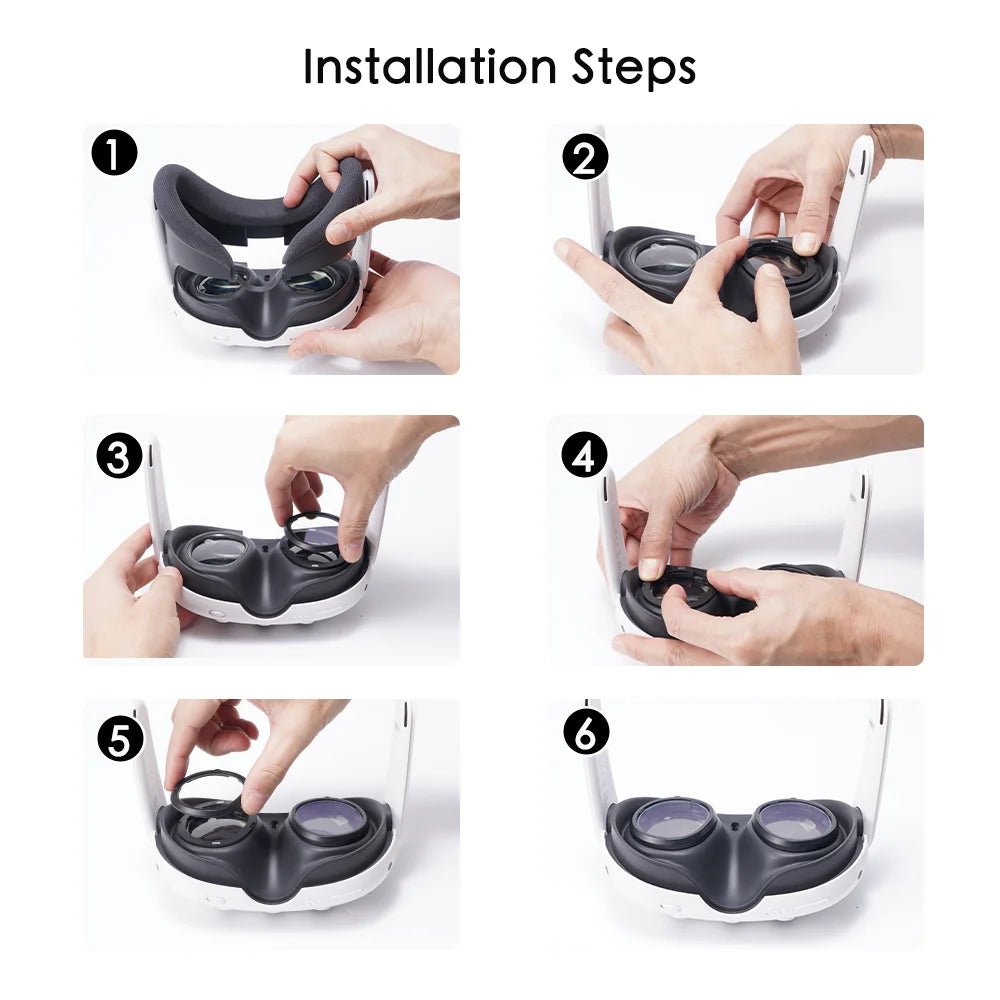 Installation Steps

1

2

3

4

5

6