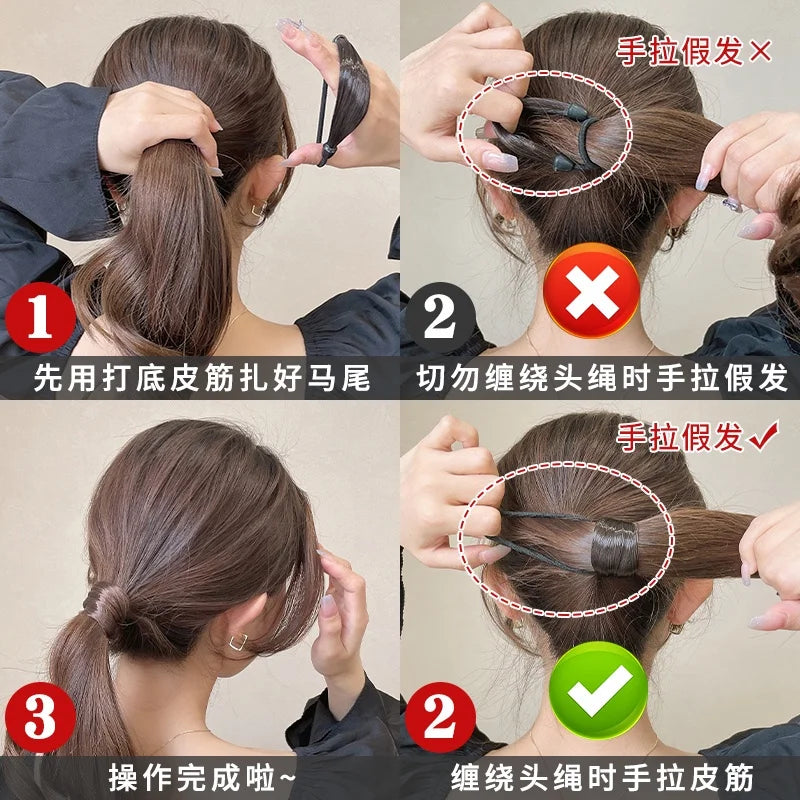 1
先用打底皮筋扎好马尾

手拉假发×
2
切勿缠绕头绳时手拉假发

3
操作完成啦~

手拉假发✓
2
缠绕头绳时手拉皮筋