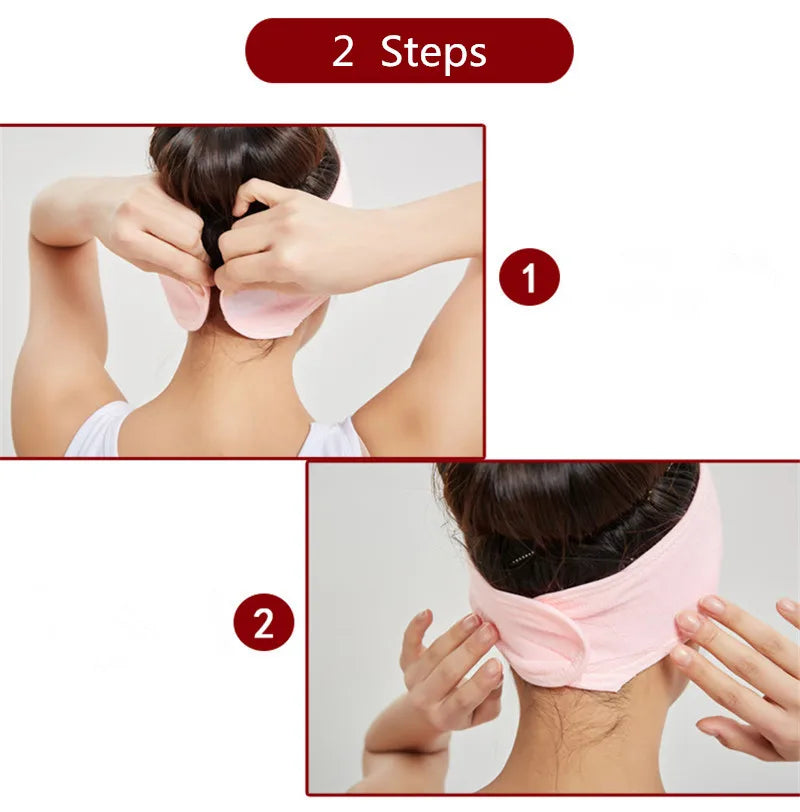 2 Steps

1

2